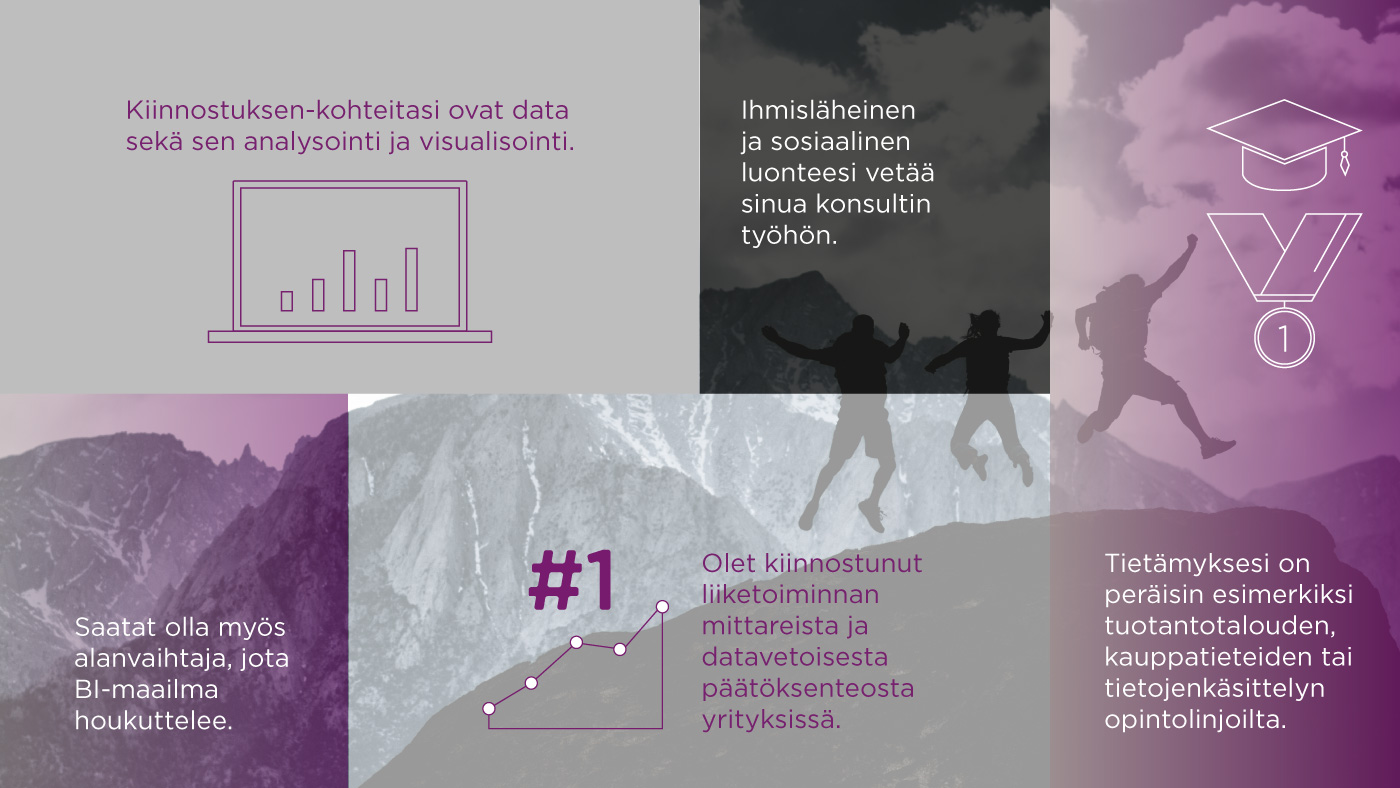 Kiinnostuksen-kohteitasi ovat data sekä sen analysointi ja visualisointi.

Ihmisläheinen ja sosiaalinen luonteesi vetää sinua konsultin työhön.

1

Saatat olla myös alanvaihtaja, jota BI-maailma houkuttelee.

#1

Olet kiinnostunut liiketoiminnan mittareista ja datavetoisesta päätöksenteosta yrityksissä.

Tietämyksesi on peräisin esimerkiksi tuotantotalouden, kauppatieteiden tai tietojenkäsittelyn opintolinjoilta.